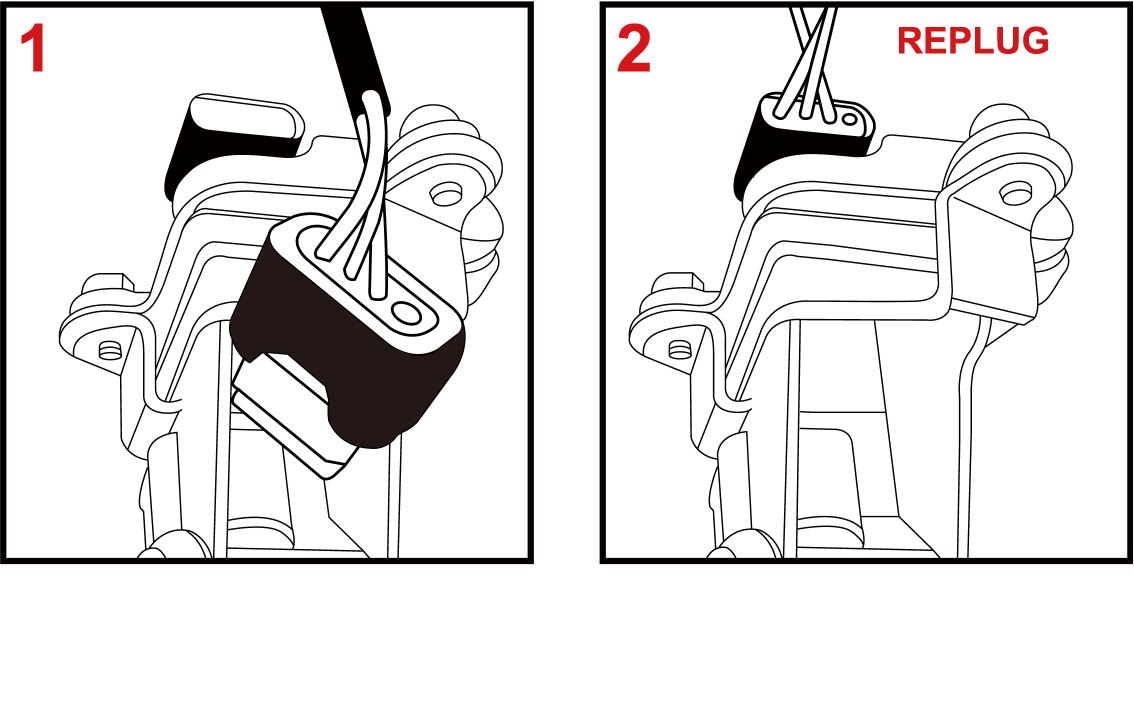 1

2

REPLUG